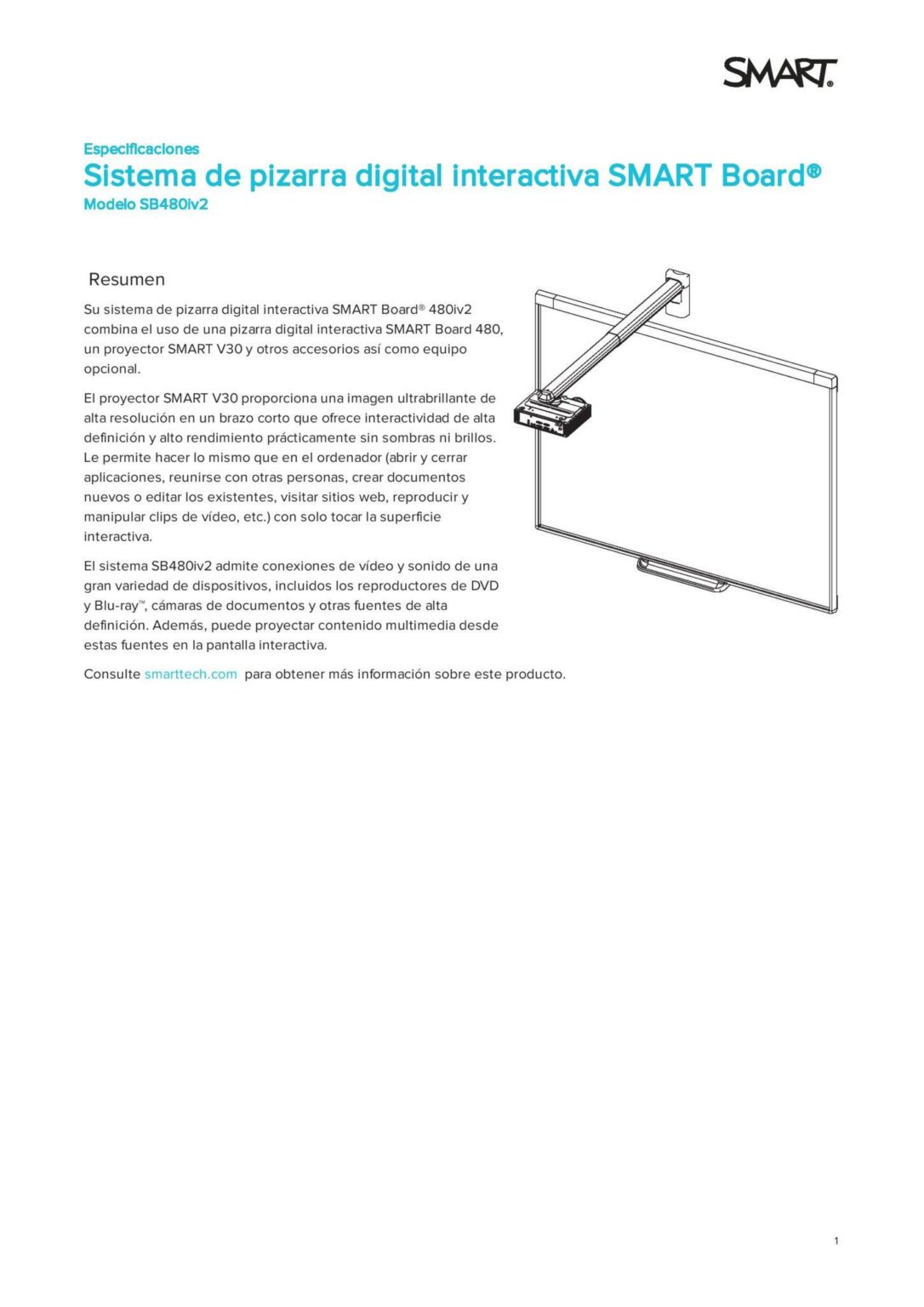 SMART.

Especificaciones
Sistema de pizarra digital interactiva SMART Board®
Modelo SB480iv2

Resumen

Su sistema de pizarra digital interactiva SMART Board® 480iv2 combina el uso de una pizarra digital interactiva SMART Board 480, un proyector SMART V30 y otros accesorios así como equipo opcional.

El proyector SMART V30 proporciona una imagen ultrabrillante de alta resolución en un brazo corto que ofrece interactividad de alta definición y alto rendimiento prácticamente sin sombras ni brillos. Le permite hacer lo mismo que en el ordenador (abrir y cerrar aplicaciones, reunirse con otras personas, crear documentos nuevos o editar los existentes, visitar sitios web, reproducir y manipular clips de vídeo, etc.) con solo tocar la superficie interactiva.

El sistema SB480iv2 admite conexiones de vídeo y sonido de una gran variedad de dispositivos, incluidos los reproductores de DVD y Blu-ray™, cámaras de documentos y otras fuentes de alta definición. Además, puede proyectar contenido multimedia desde estas fuentes en la pantalla interactiva.

Consulte smarttech.com para obtener más información sobre este producto.

1